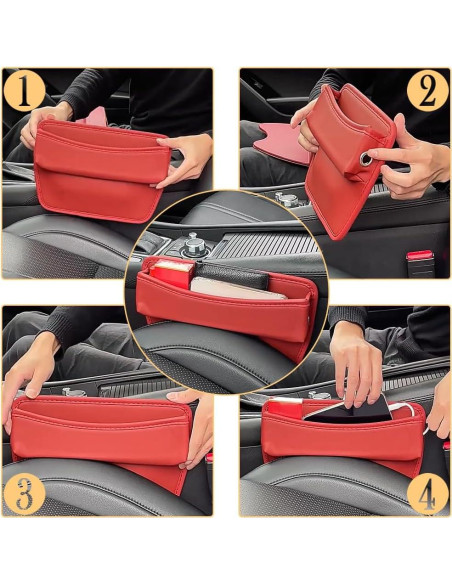 1

2

3

4