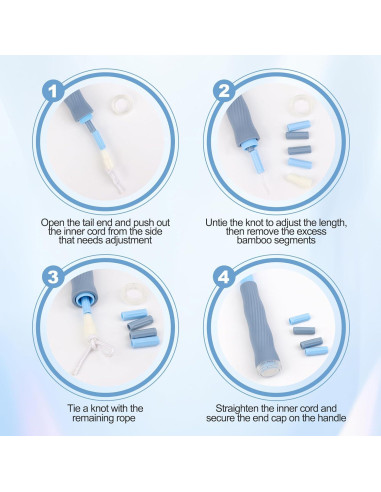 1

Open the tail end and push out the inner cord from the side that needs adjustment

2

Untie the knot to adjust the length, then remove the excess bamboo segments

3

Tie a knot with the remaining rope

4

Straighten the inner cord and secure the end cap on the handle