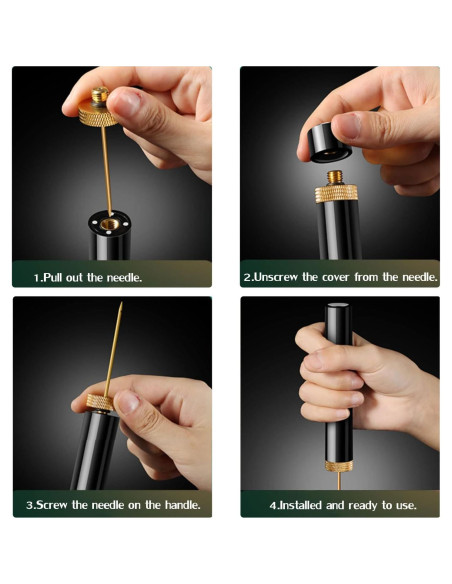 1.Pull out the needle.

2.Unscrew the cover from the needle.

3.Screw the needle on the handle.

4.Installed and ready to use.