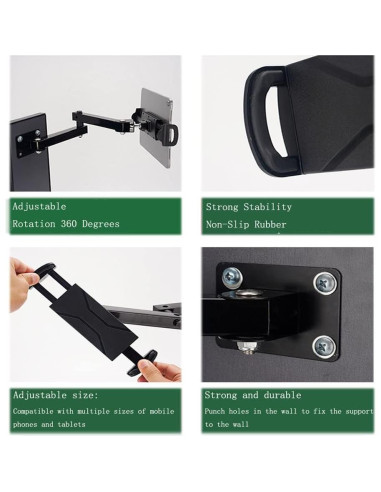 Adjustable
Rotation 360 Degrees

Strong Stability
Non-Slip Rubber

Adjustable size:
Compatible with multiple sizes of mobile phones and tablets

Strong and durable
Punch holes in the wall to fix the support to the wall