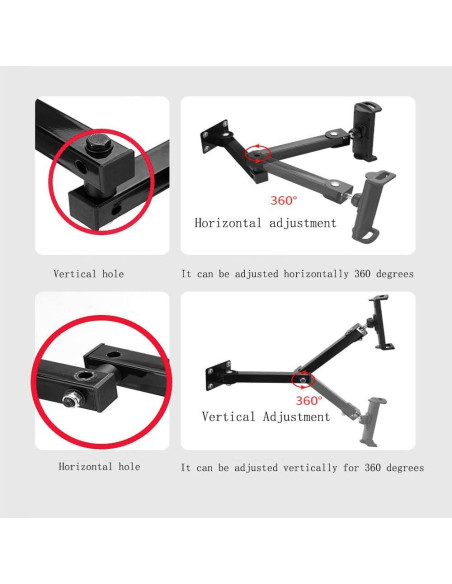 360°

Horizontal adjustment

Vertical hole

It can be adjusted horizontally 360 degrees

360°

Vertical Adjustment

Horizontal hole

It can be adjusted vertically for 360 degrees