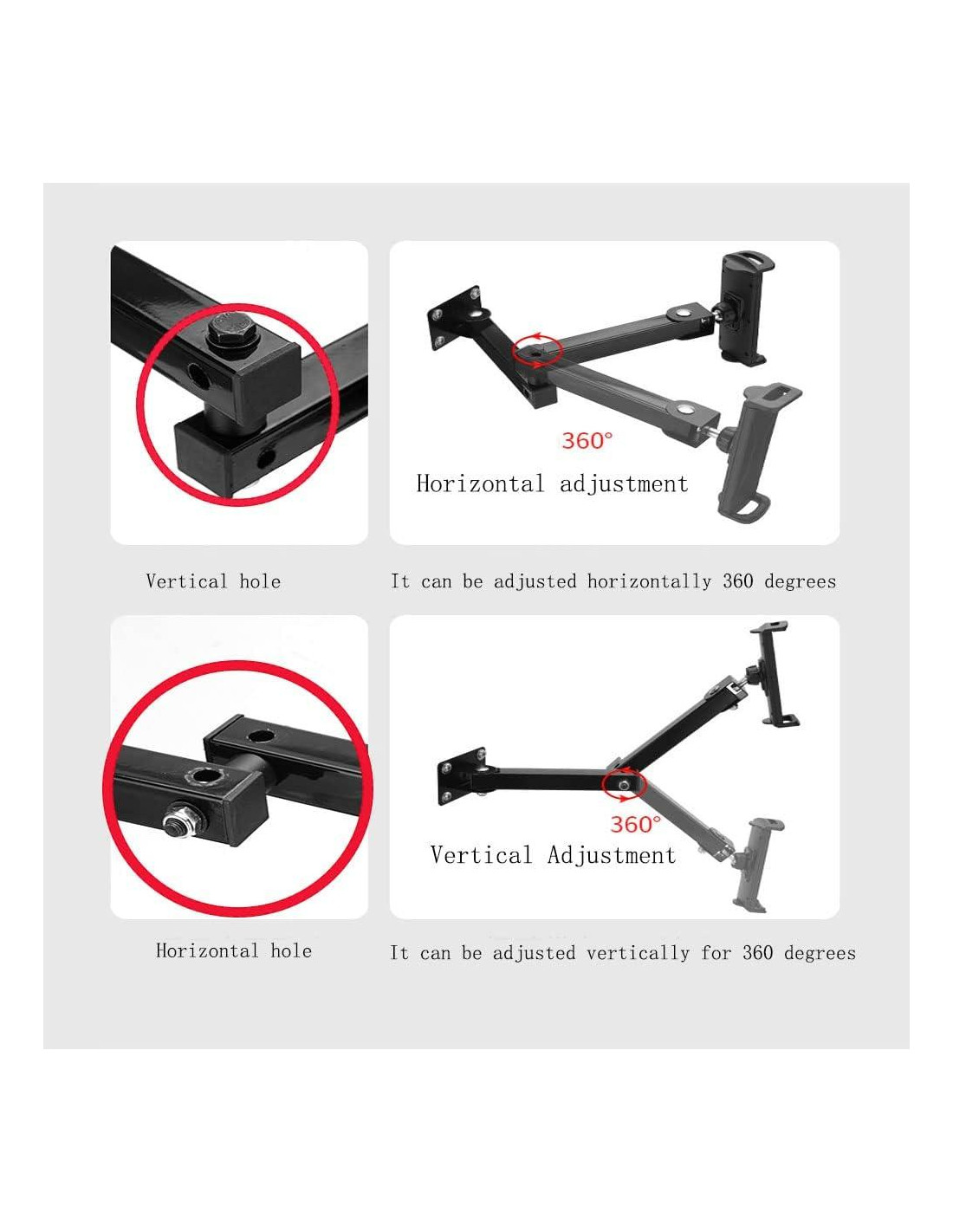 360°
Horizontal adjustment

Vertical hole

It can be adjusted horizontally 360 degrees

360°
Vertical Adjustment

Horizontal hole

It can be adjusted vertically for 360 degrees