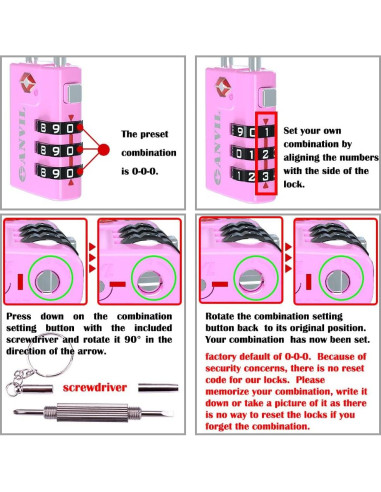 ANVIL

8 9 0
8 9 0
8 9 0

The preset combination is 0-0-0.

ANVIL

9 0 1
0 1 2
1 2 3

Set your own combination by aligning the numbers with the side of the lock.

Press down on the combination setting button with the included screwdriver and rotate it 90° in the direction of the arrow.

screwdriver

Rotate the combination setting button back to its original position. Your combination has now been set.

factory default of 0-0-0. Because of security concerns, there is no reset code for our locks. Please memorize your combination, write it down or take a picture of it as there is no way to reset the locks if you forget the combination.