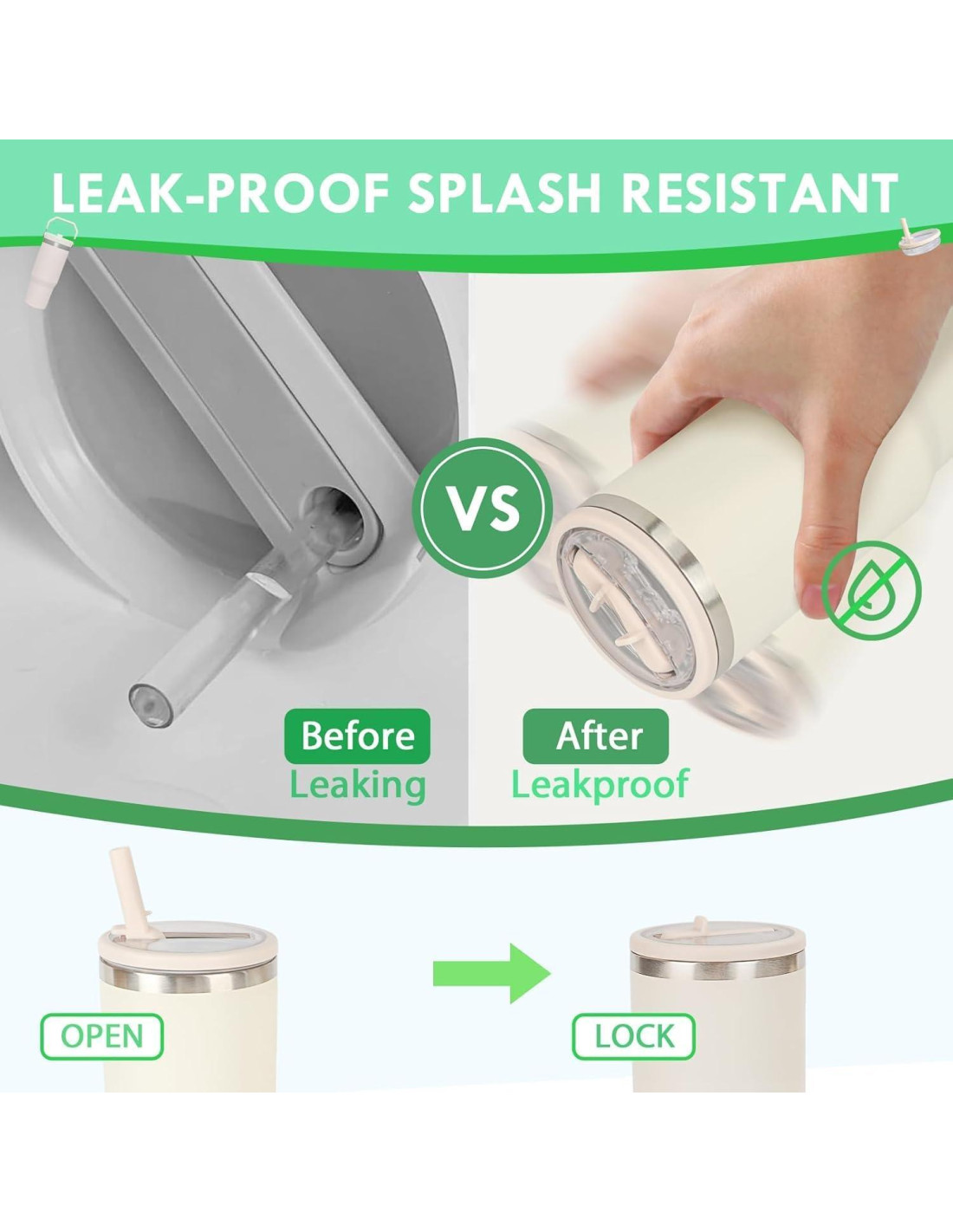 LEAK-PROOF SPLASH RESISTANT

VS

Before
Leaking

After
Leakproof

OPEN

LOCK