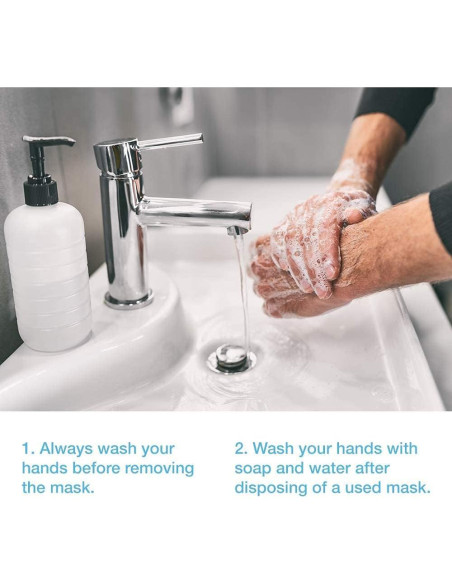 1. Always wash your hands before removing the mask.

2. Wash your hands with soap and water after disposing of a used mask.