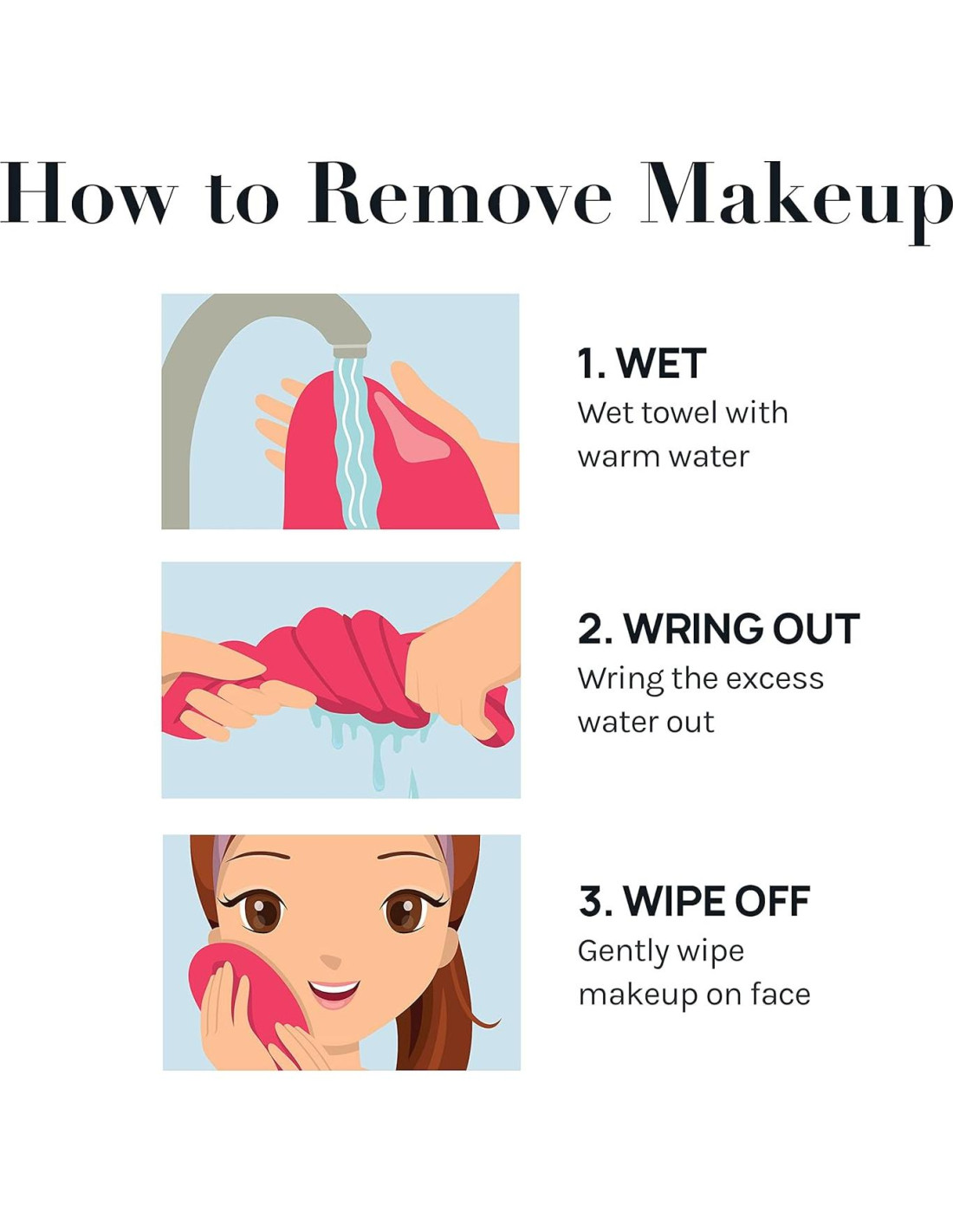 How to Remove Makeup

1. WET
Wet towel with warm water

2. WRING OUT
Wring the excess water out

3. WIPE OFF
Gently wipe makeup on face