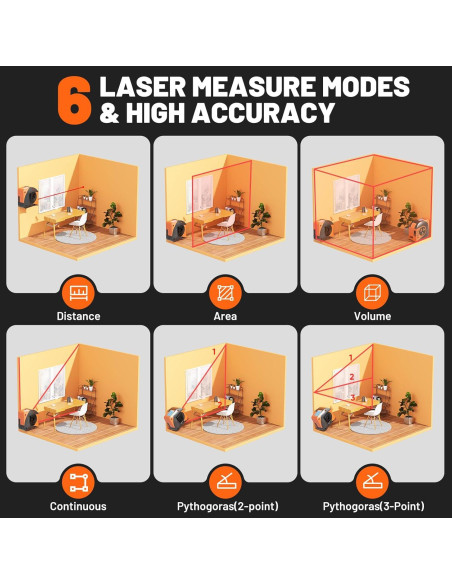 6 LASER MEASURE MODES & HIGH ACCURACY

Distance

Area

Volume

Continuous

1
2
Pythogoras(2-point)

1
2
3
Pythogoras(3-Point)