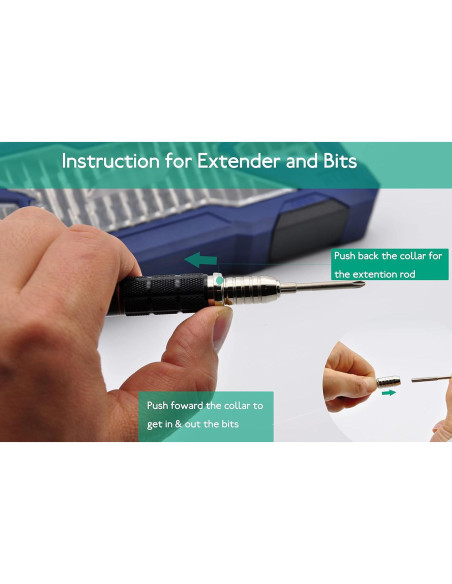 Instruction for Extender and Bits

Push back the collar for the extention rod

Push foward the collar to get in & out the bits