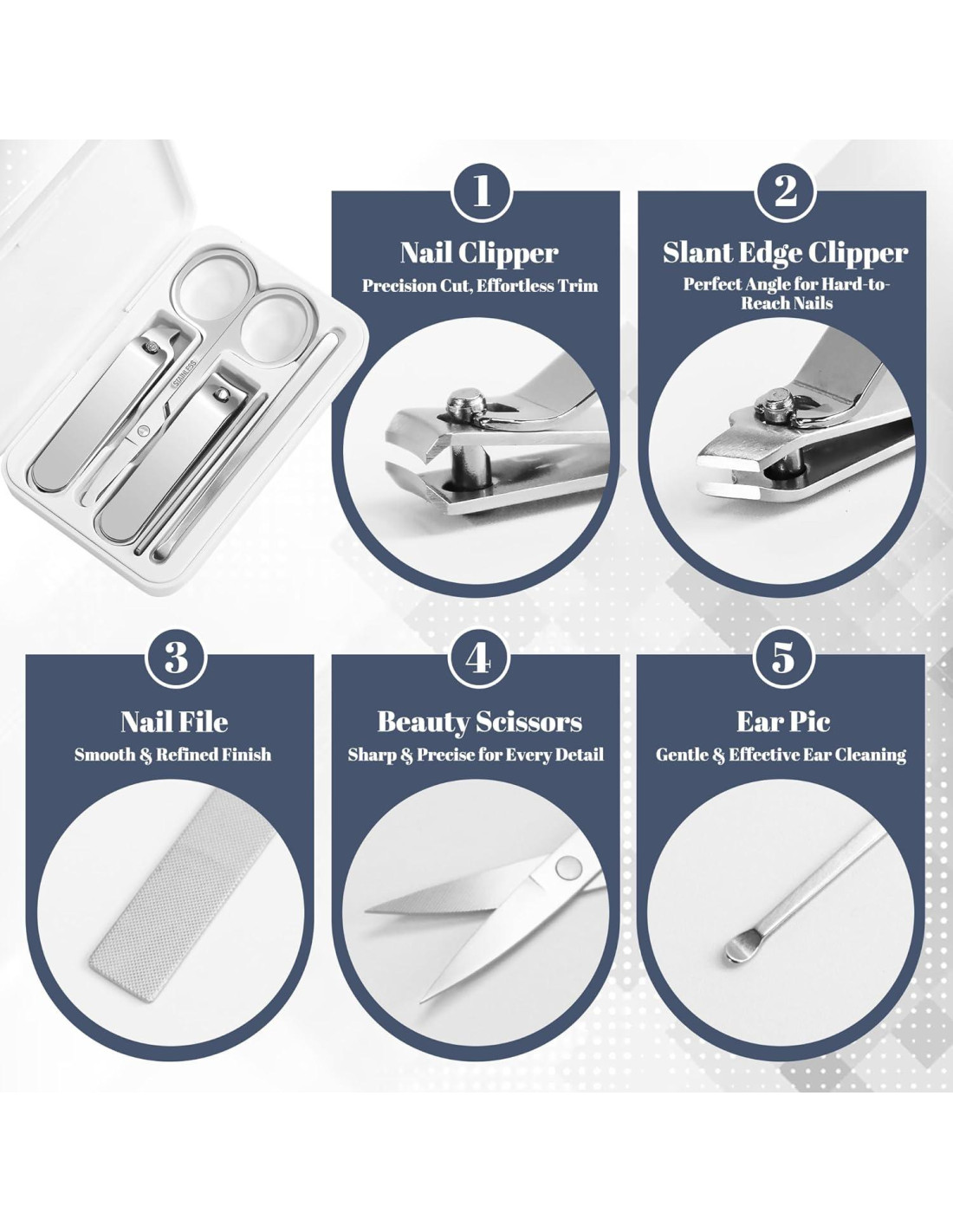 STAINLESS

1
Nail Clipper
Precision Cut, Effortless Trim

2
Slant Edge Clipper
Perfect Angle for Hard-to-Reach Nails

3
Nail File
Smooth & Refined Finish

4
Beauty Scissors
Sharp & Precise for Every Detail

5
Ear Pic
Gentle & Effective Ear Cleaning