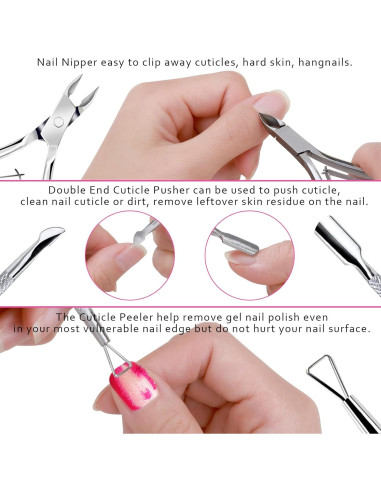 Nail Nipper easy to clip away cuticles, hard skin, hangnails.

Double End Cuticle Pusher can be used to push cuticle, clean nail cuticle or dirt, remove leftover skin residue on the nail.

The Cuticle Peeler help remove gel nail polish even in your most vulnerable nail edge but do not hurt your nail surface.