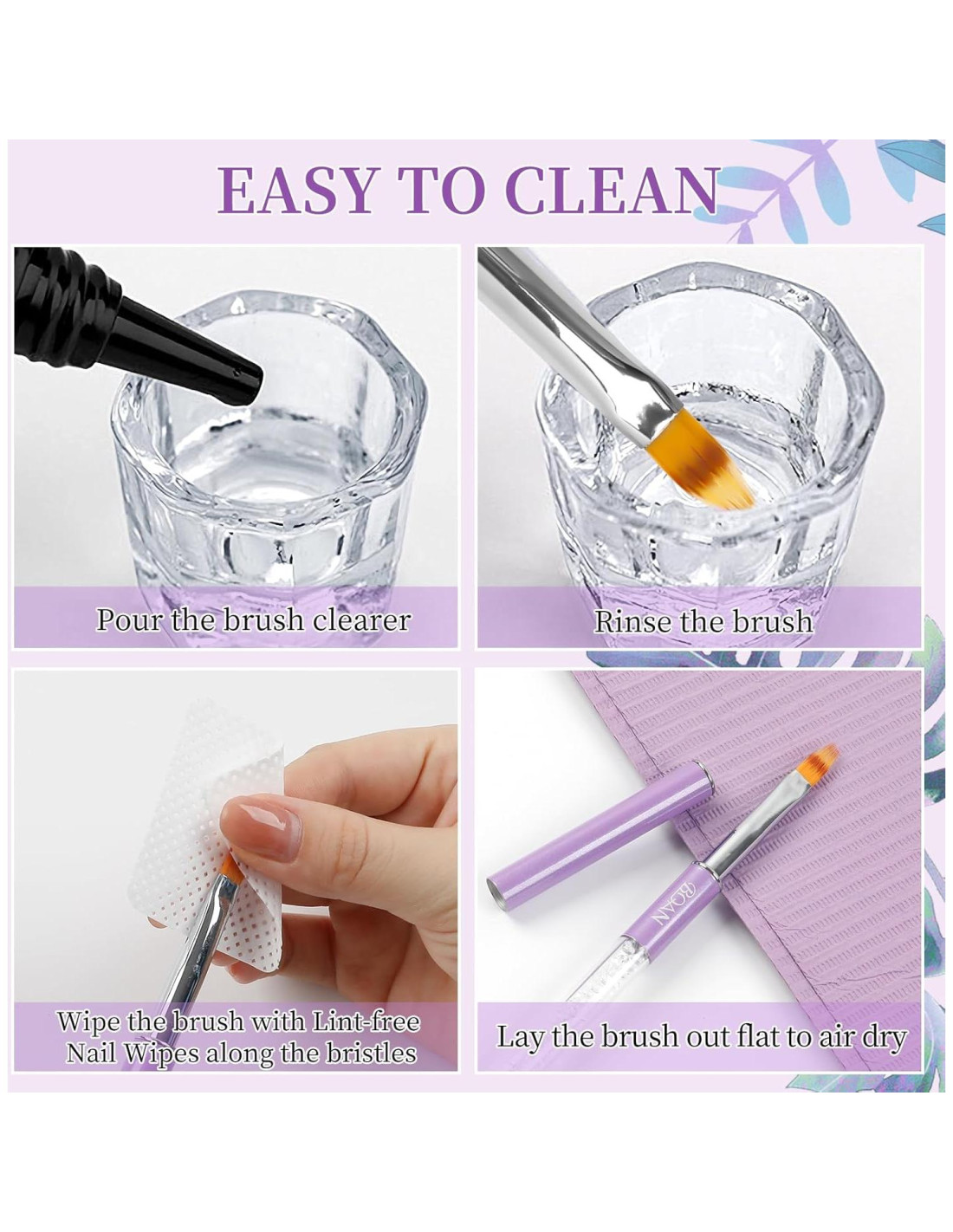 EASY TO CLEAN

Pour the brush clearer

Rinse the brush

Wipe the brush with Lint-free Nail Wipes along the bristles

BQAN

Lay the brush out flat to air dry