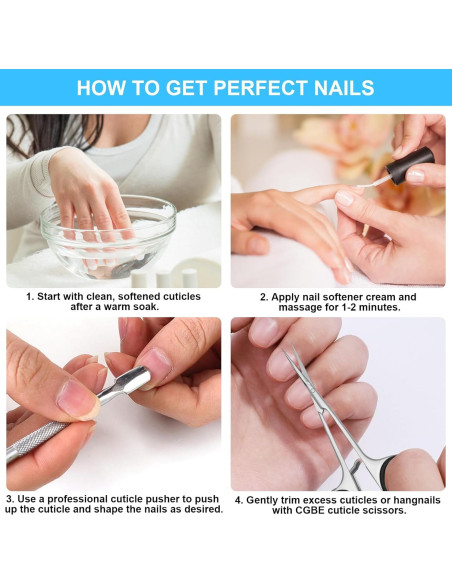 HOW TO GET PERFECT NAILS

1. Start with clean, softened cuticles after a warm soak.

2. Apply nail softener cream and massage for 1-2 minutes.

3. Use a professional cuticle pusher to push up the cuticle and shape the nails as desired.

4. Gently trim excess cuticles or hangnails with CGBE cuticle scissors.