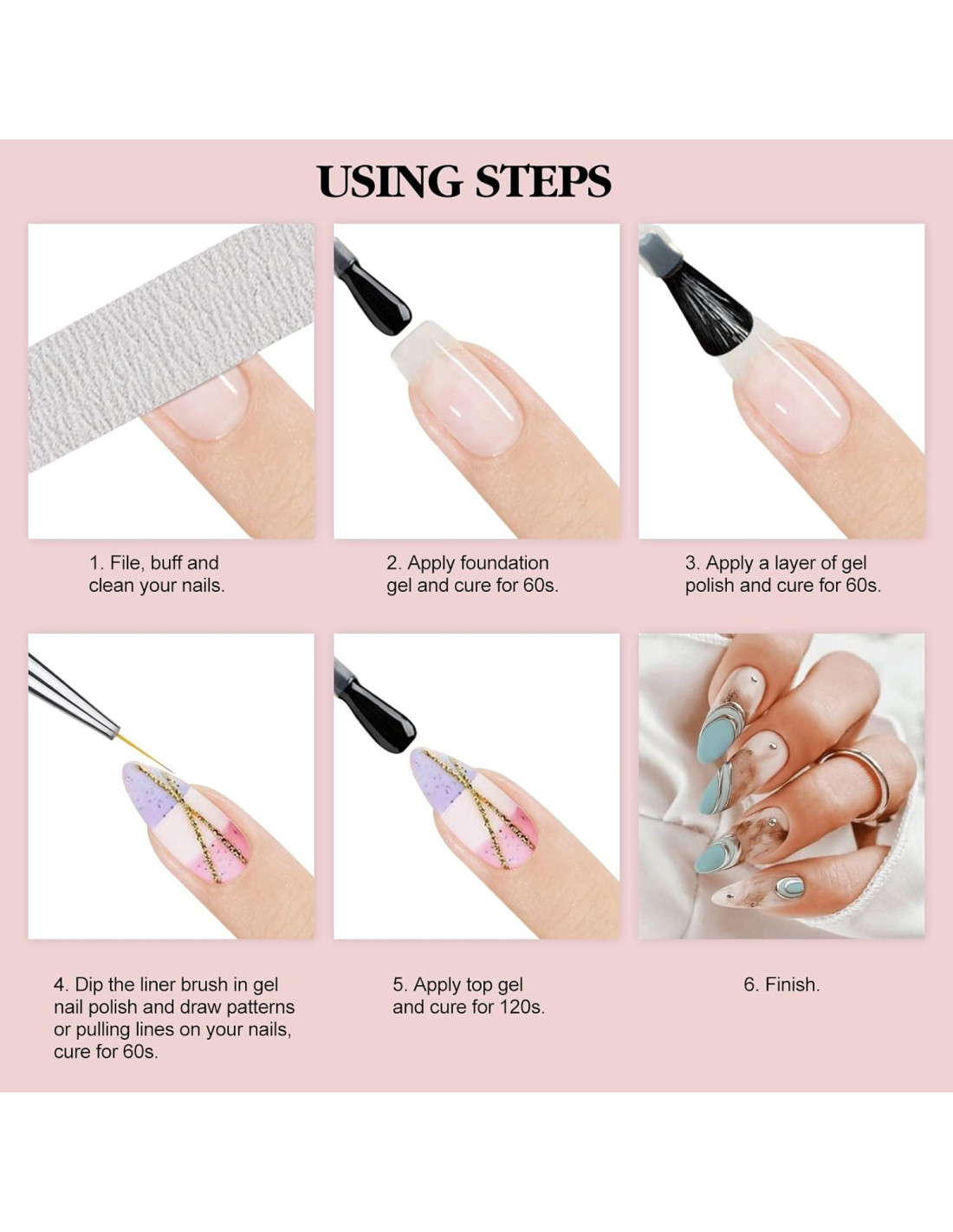 USING STEPS

1. File, buff and clean your nails.

2. Apply foundation gel and cure for 60s.

3. Apply a layer of gel polish and cure for 60s.

4. Dip the liner brush in gel nail polish and draw patterns or pulling lines on your nails, cure for 60s.

5. Apply top gel and cure for 120s.

6. Finish.