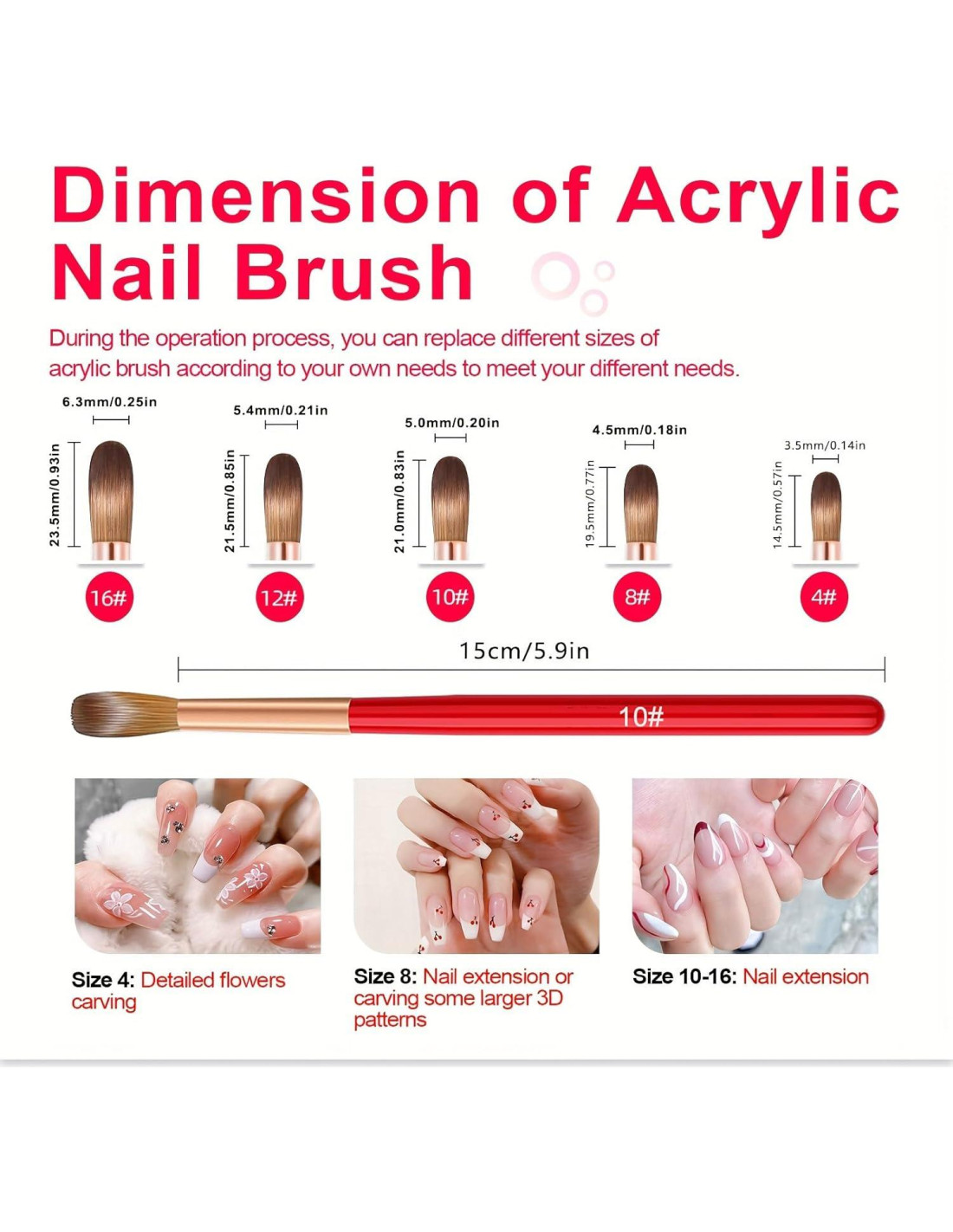 Dimension of Acrylic Nail Brush

During the operation process, you can replace different sizes of acrylic brush according to your own needs to meet your different needs.

6.3mm/0.25in
23.5mm/0.93in
16#

5.4mm/0.21in
21.5mm/0.85in
12#

5.0mm/0.20in
21.0mm/0.83in
10#

4.5mm/0.18in
19.5mm/0.77in
8#

3.5mm/0.14in
14.5mm/0.57in
4#

15cm/5.9in

10#

Size 4: Detailed flowers carving

Size 8: Nail extension or carving some larger 3D patterns

Size 10-16: Nail extension