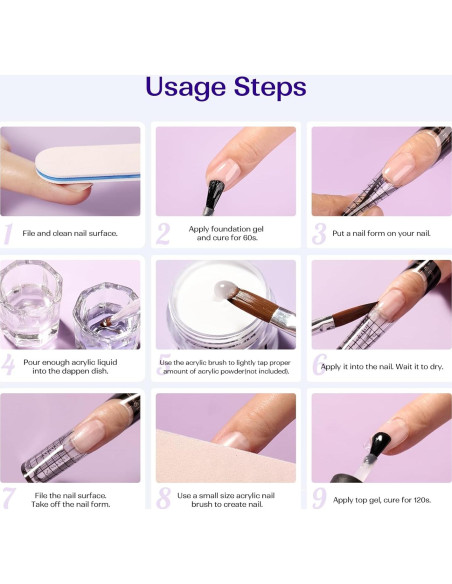 Usage Steps

1 File and clean nail surface.

2 Apply foundation gel and cure for 60s.

3 Put a nail form on your nail.

4 Pour enough acrylic liquid into the dappen dish.

5 Use the acrylic brush to lightly tap proper amount of acrylic powder(not included).

6 Apply it into the nail. Wait it to dry.

7 File the nail surface. Take off the nail form.

8 Use a small size acrylic nail brush to create nail.

9 Apply top gel, cure for 120s.