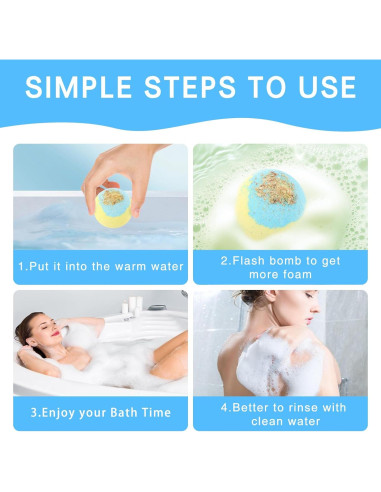 SIMPLE STEPS TO USE

1.Put it into the warm water

2.Flash bomb to get more foam

3.Enjoy your Bath Time

4.Better to rinse with clean water