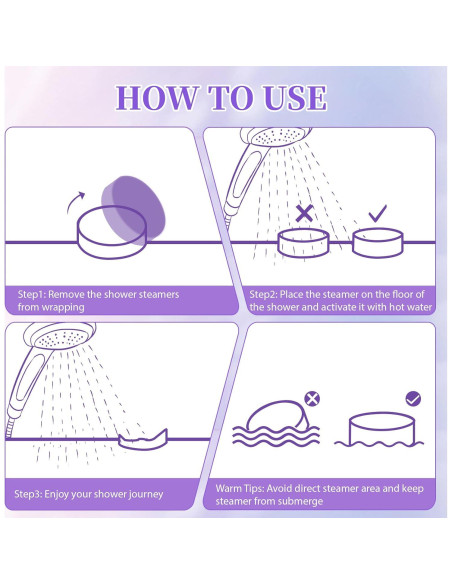 HOW TO USE

Step1: Remove the shower steamers from wrapping

Step2: Place the steamer on the floor of the shower and activate it with hot water

Step3: Enjoy your shower journey

Warm Tips: Avoid direct steamer area and keep steamer from submerge