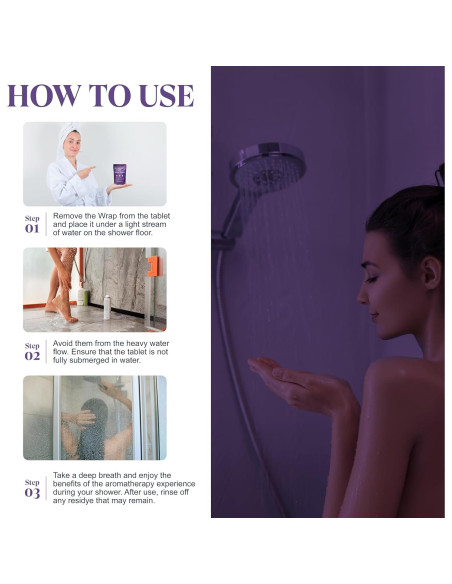 HOW TO USE

Step 01
Remove the Wrap from the tablet and place it under a light stream of water on the shower floor.

Step 02
Avoid them from the heavy water flow. Ensure that the tablet is not fully submerged in water.

Step 03
Take a deep breath and enjoy the benefits of the aromatherapy experience during your shower. After use, rinse off any residye that may remain.