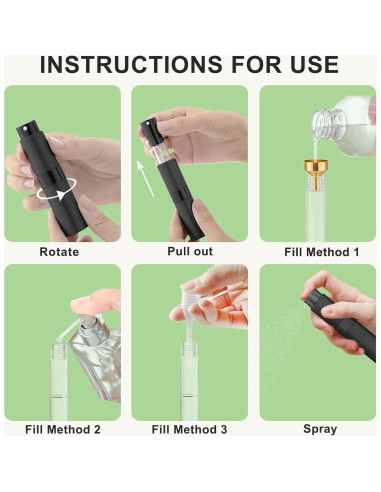 INSTRUCTIONS FOR USE

Rotate

Pull out

Fill Method 1

Fill Method 2

Fill Method 3

Spray