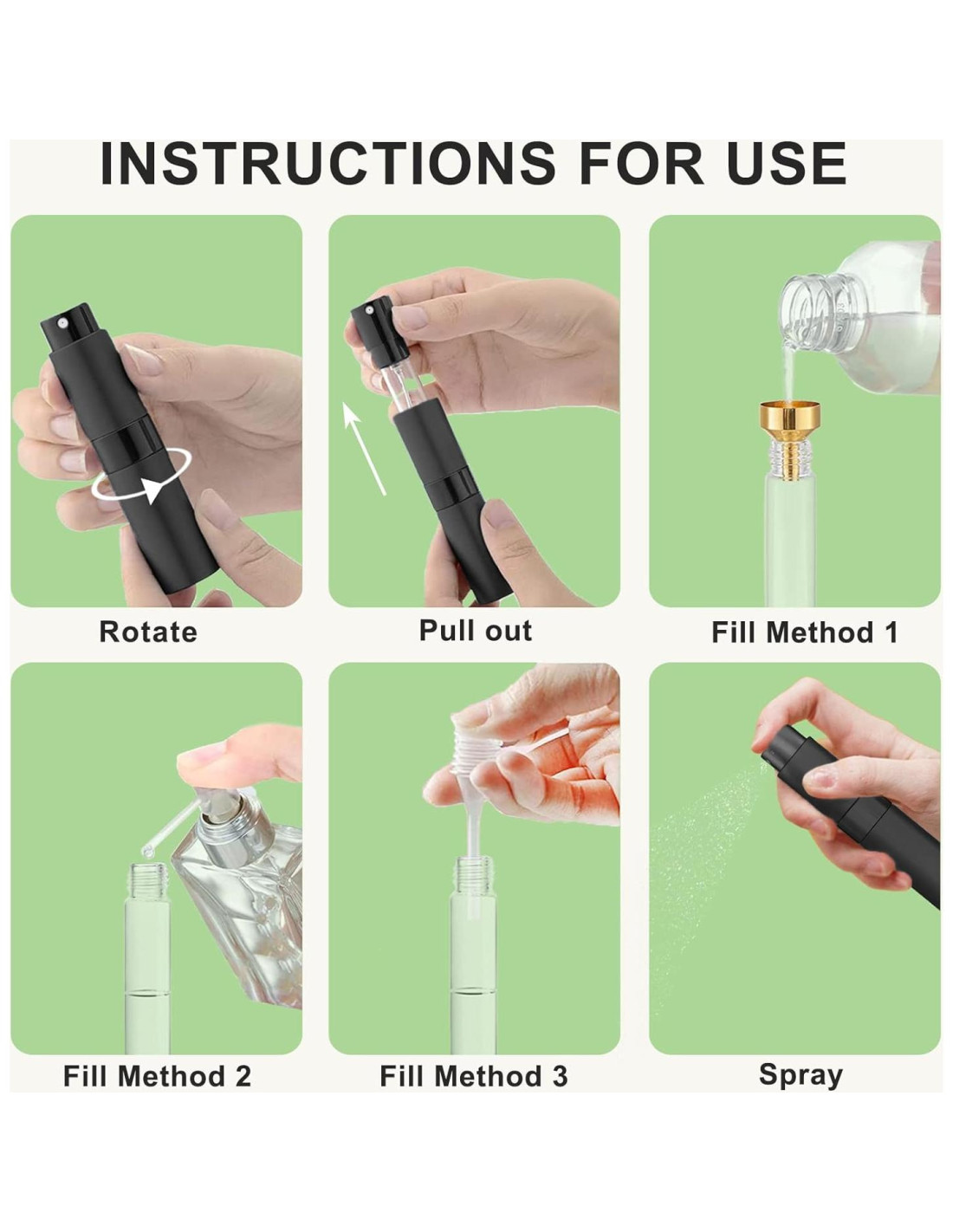 INSTRUCTIONS FOR USE

Rotate

Pull out

Fill Method 1

Fill Method 2

Fill Method 3

Spray