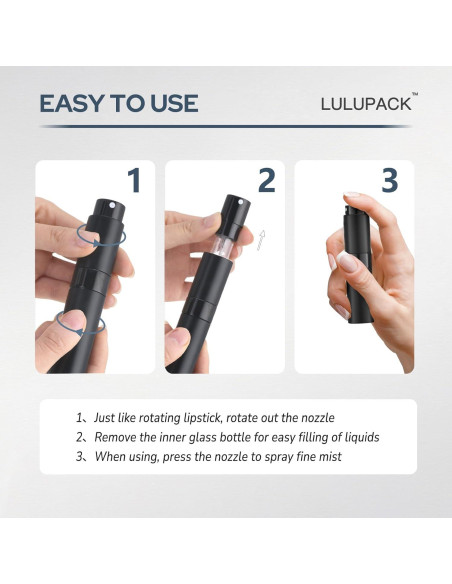 EASY TO USE

LULUPACK™

1

2

3

1、Just like rotating lipstick, rotate out the nozzle
2、Remove the inner glass bottle for easy filling of liquids
3、When using, press the nozzle to spray fine mist