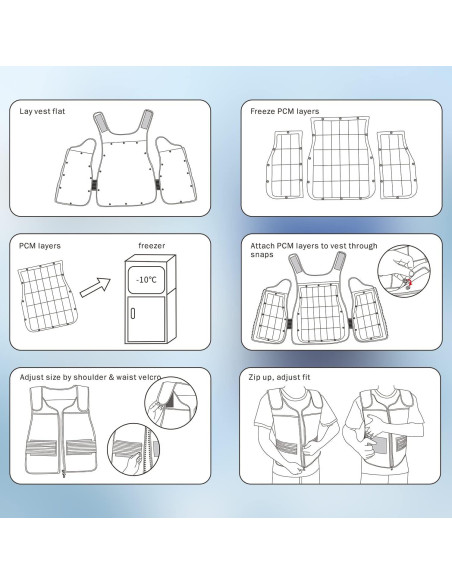 Lay vest flat

Freeze PCM layers

PCM layers

freezer

-10°C

Attach PCM layers to vest through snaps

Adjust size by shoulder & waist velcro

Zip up, adjust fit