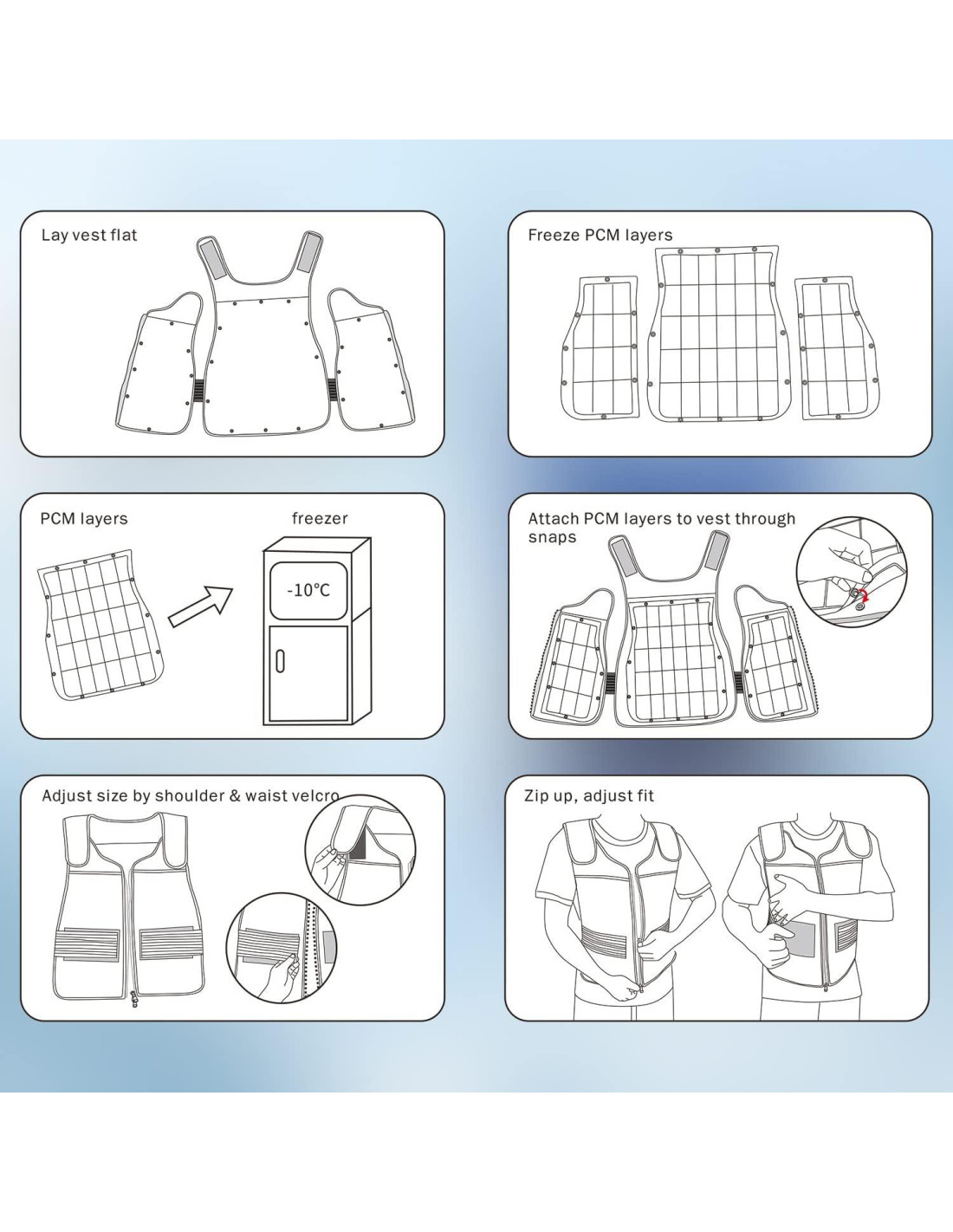 Lay vest flat

Freeze PCM layers

PCM layers

freezer

-10°C

Attach PCM layers to vest through snaps

Adjust size by shoulder & waist velcro

Zip up, adjust fit