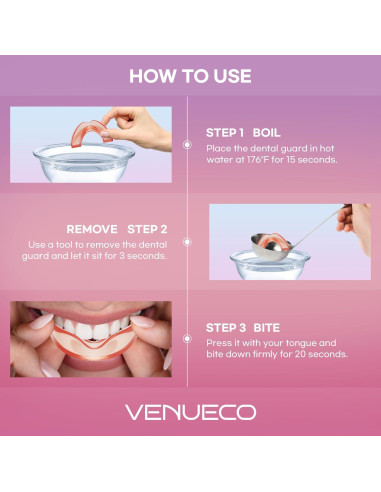 HOW TO USE

STEP 1 BOIL
Place the dental guard in hot water at 176°F for 15 seconds.

REMOVE STEP 2
Use a tool to remove the dental guard and let it sit for 3 seconds.

STEP 3 BITE
Press it with your tongue and bite down firmly for 20 seconds.

VENUECO