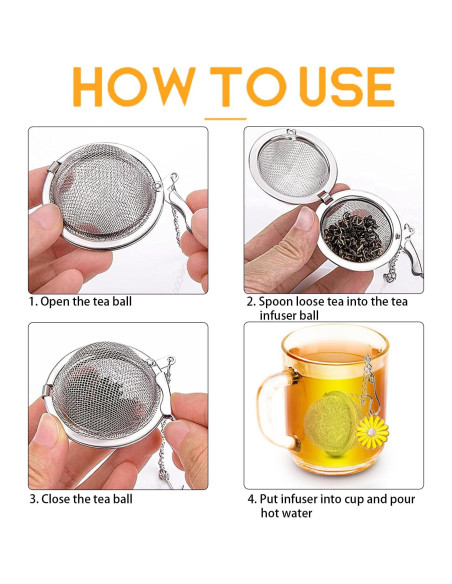 HOW TO USE

1. Open the tea ball

2. Spoon loose tea into the tea infuser ball

3. Close the tea ball

4. Put infuser into cup and pour hot water