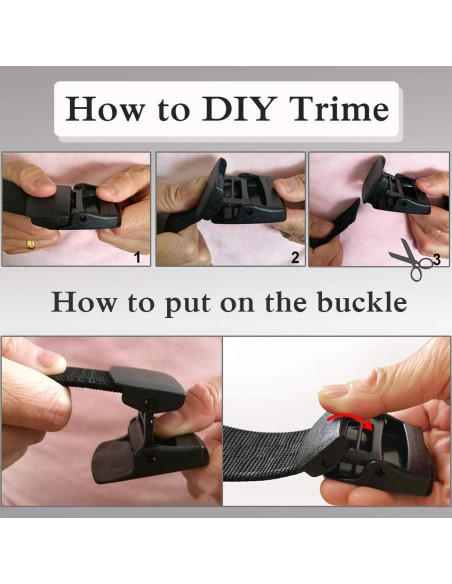 How to DIY Trime

1

2

3

How to put on the buckle