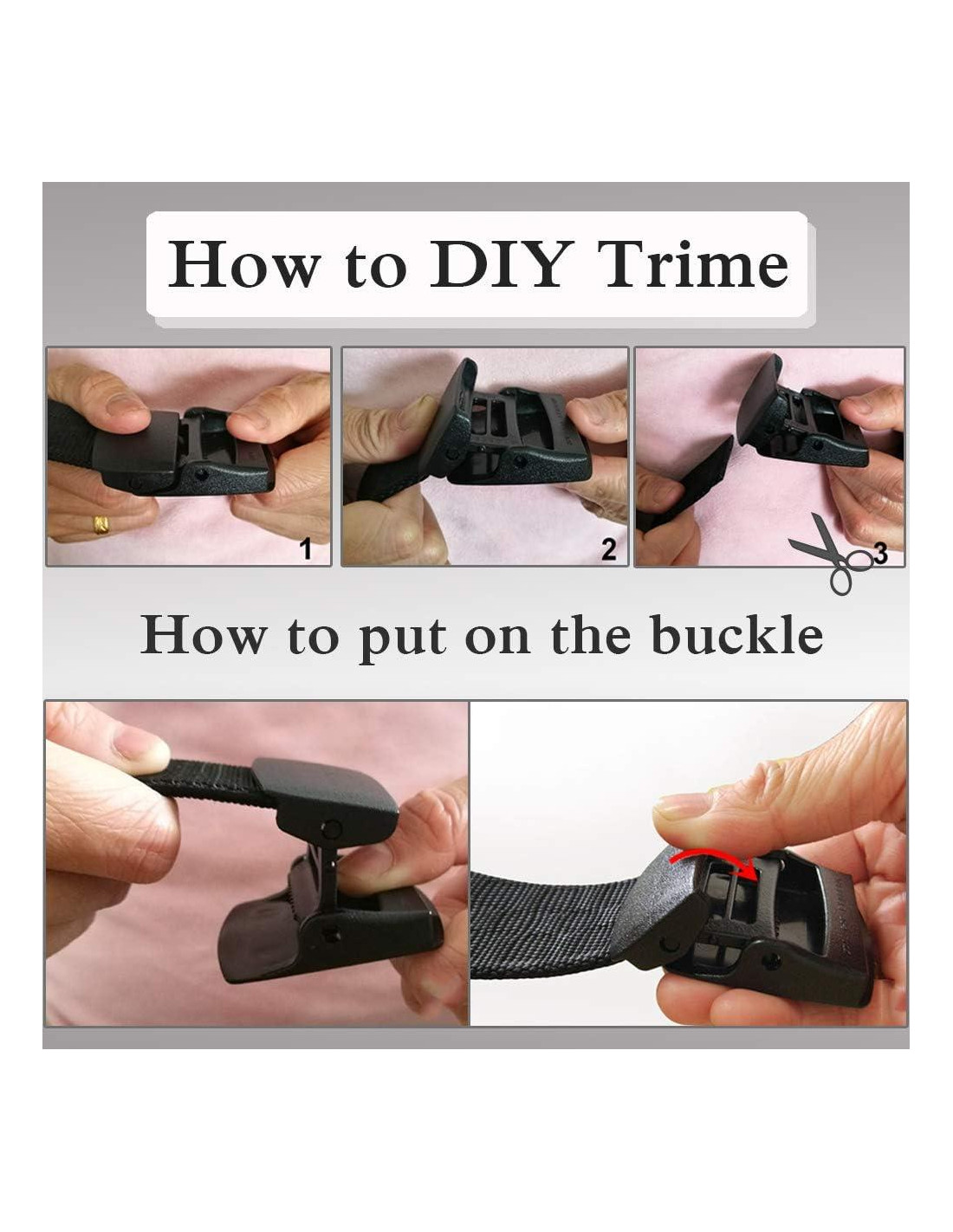 How to DIY Trime

1

2

3

How to put on the buckle