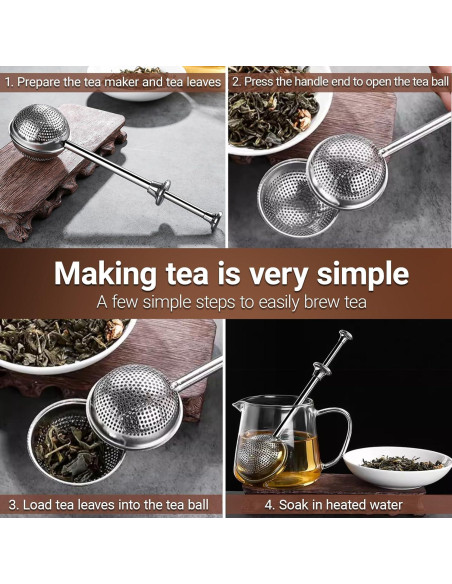 1. Prepare the tea maker and tea leaves

2. Press the handle end to open the tea ball

Making tea is very simple

A few simple steps to easily brew tea

3. Load tea leaves into the tea ball

4. Soak in heated water