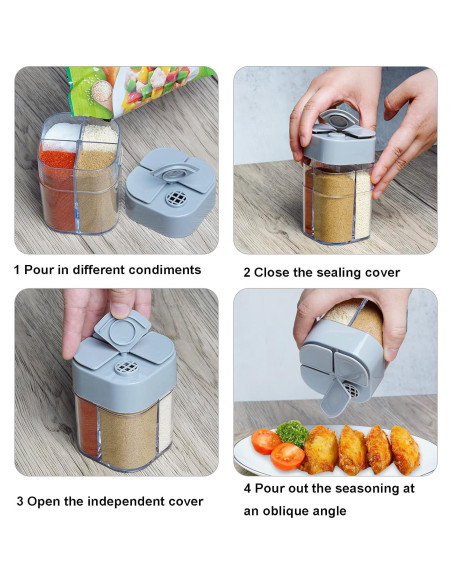 1 Pour in different condiments

2 Close the sealing cover

3 Open the independent cover

4 Pour out the seasoning at an oblique angle