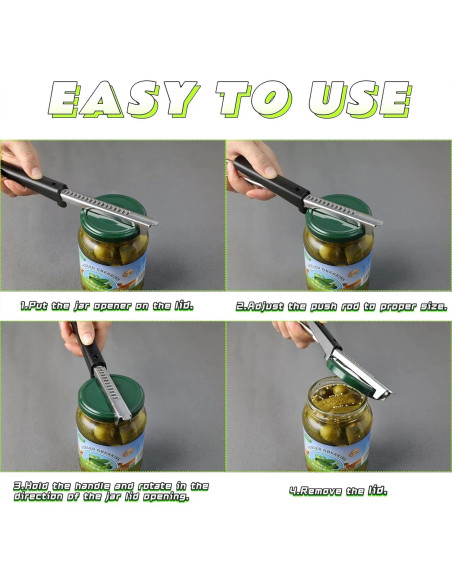 EASY TO USE

1.Put the jar opener on the lid.

2.Adjust the push rod to proper size.

3.Hold the handle and rotate in the direction of the jar lid opening.

4.Remove the lid.