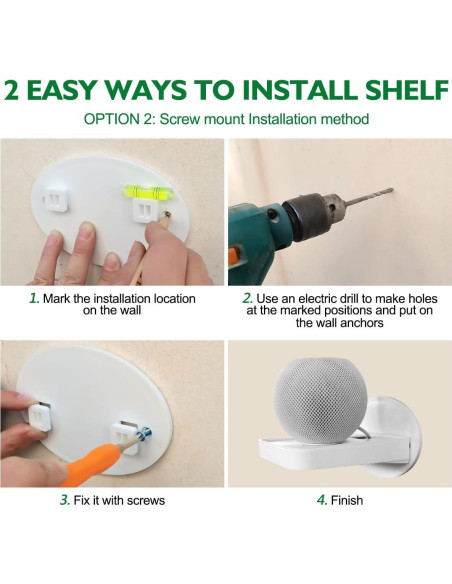 2 EASY WAYS TO INSTALL SHELF

OPTION 2: Screw mount Installation method

1. Mark the installation location on the wall

2. Use an electric drill to make holes at the marked positions and put on the wall anchors

3. Fix it with screws

4. Finish