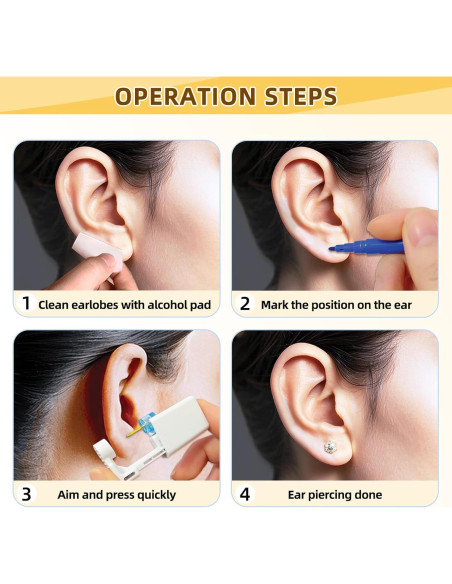 OPERATION STEPS

1 Clean earlobes with alcohol pad

2 Mark the position on the ear

3 Aim and press quickly

4 Ear piercing done