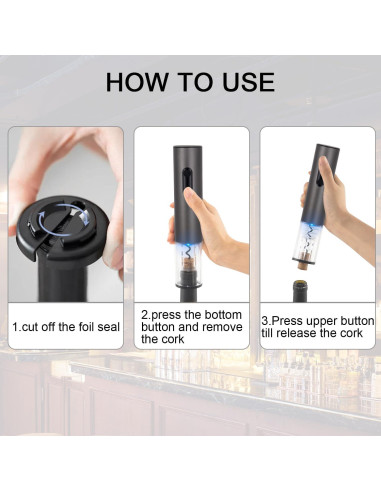 HOW TO USE

1.cut off the foil seal

2.press the bottom button and remove the cork

3.Press upper button till release the cork