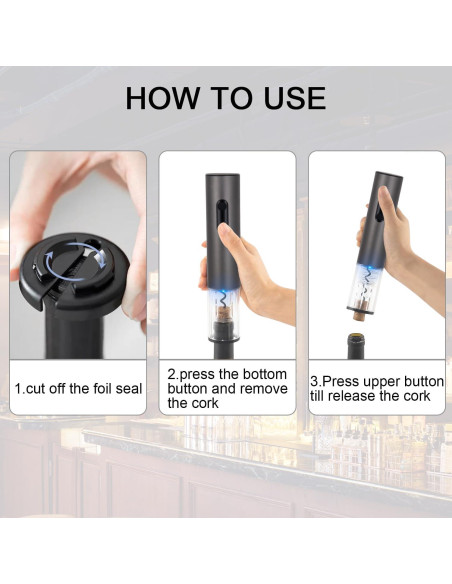 HOW TO USE

1.cut off the foil seal

2.press the bottom button and remove the cork

3.Press upper button till release the cork