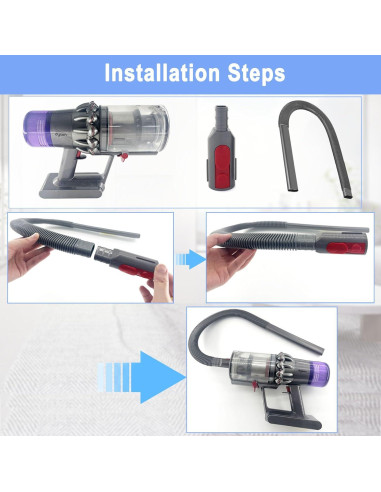 Installation Steps

dyson