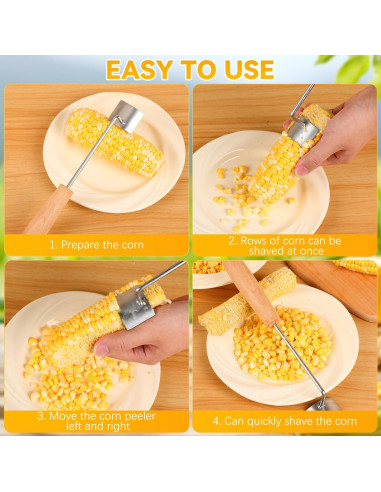 EASY TO USE

1. Prepare the corn

2. Rows of corn can be shaved at once

3. Move the corn peeler left and right

4. Can quickly shave the corn