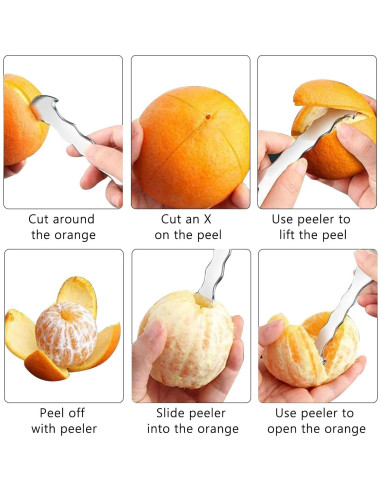 Cut around the orange

Cut an X on the peel

Use peeler to lift the peel

Peel off with peeler

Slide peeler into the orange

Use peeler to open the orange