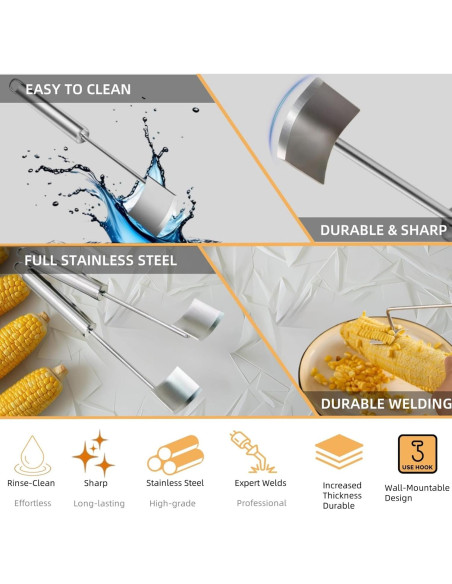 EASY TO CLEAN

DURABLE & SHARP

FULL STAINLESS STEEL

DURABLE WELDING

Rinse-Clean
Effortless

Sharp
Long-lasting

Stainless Steel
High-grade

Expert Welds
Professional

Increased Thickness Durable

USE HOOK
Wall-Mountable Design