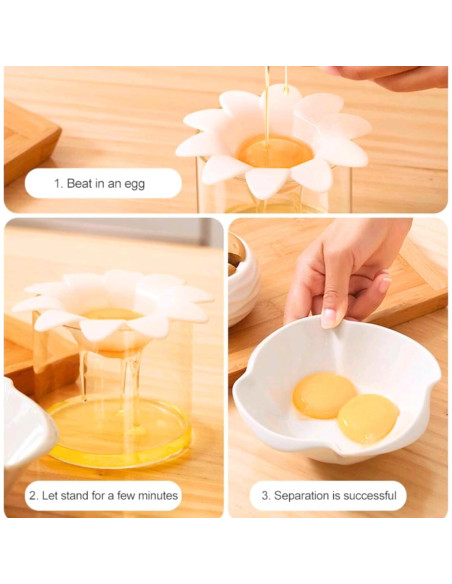 1. Beat in an egg

2. Let stand for a few minutes

3. Separation is successful