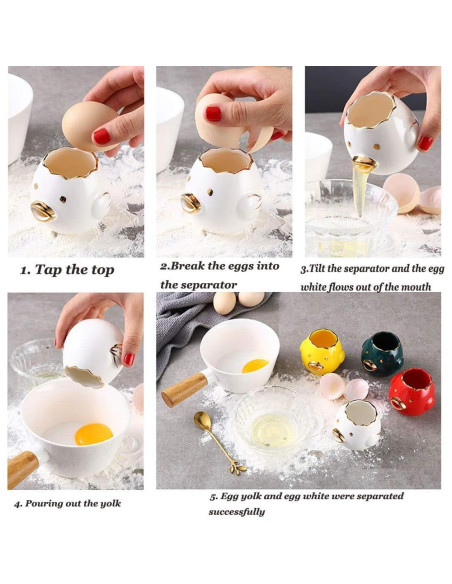 1. Tap the top

2.Break the eggs into the separator

3.Tilt the separator and the egg white flows out of the mouth

4. Pouring out the yolk

5. Egg yolk and egg white were separated successfully