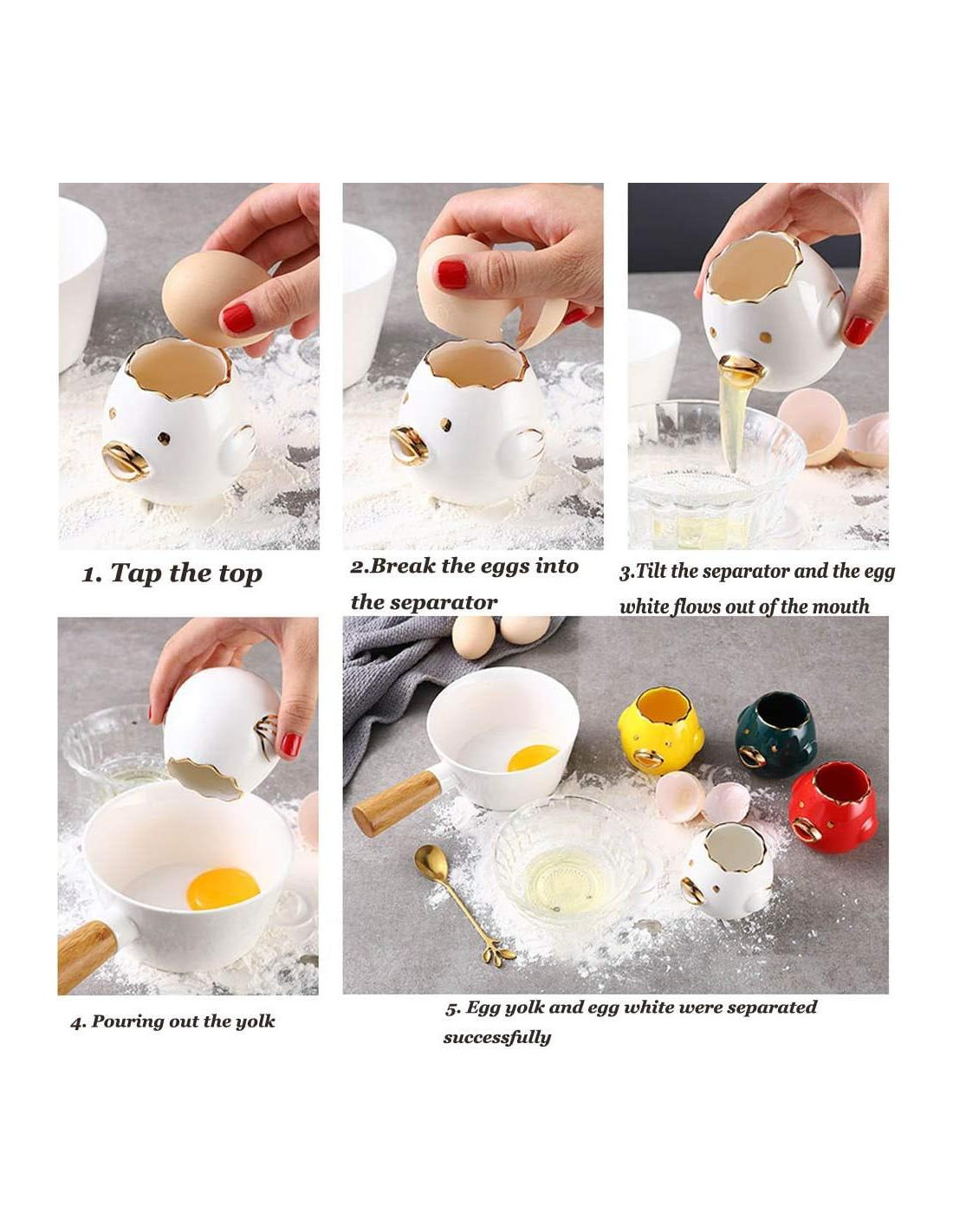 1. Tap the top

2.Break the eggs into the separator

3.Tilt the separator and the egg white flows out of the mouth

4. Pouring out the yolk

5. Egg yolk and egg white were separated successfully