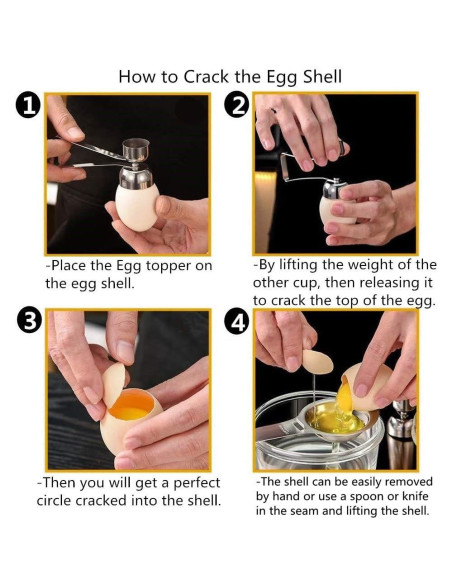 How to Crack the Egg Shell

1

-Place the Egg topper on the egg shell.

2

-By lifting the weight of the other cup, then releasing it to crack the top of the egg.

3

-Then you will get a perfect circle cracked into the shell.

4

-The shell can be easily removed by hand or use a spoon or knife in the seam and lifting the shell.