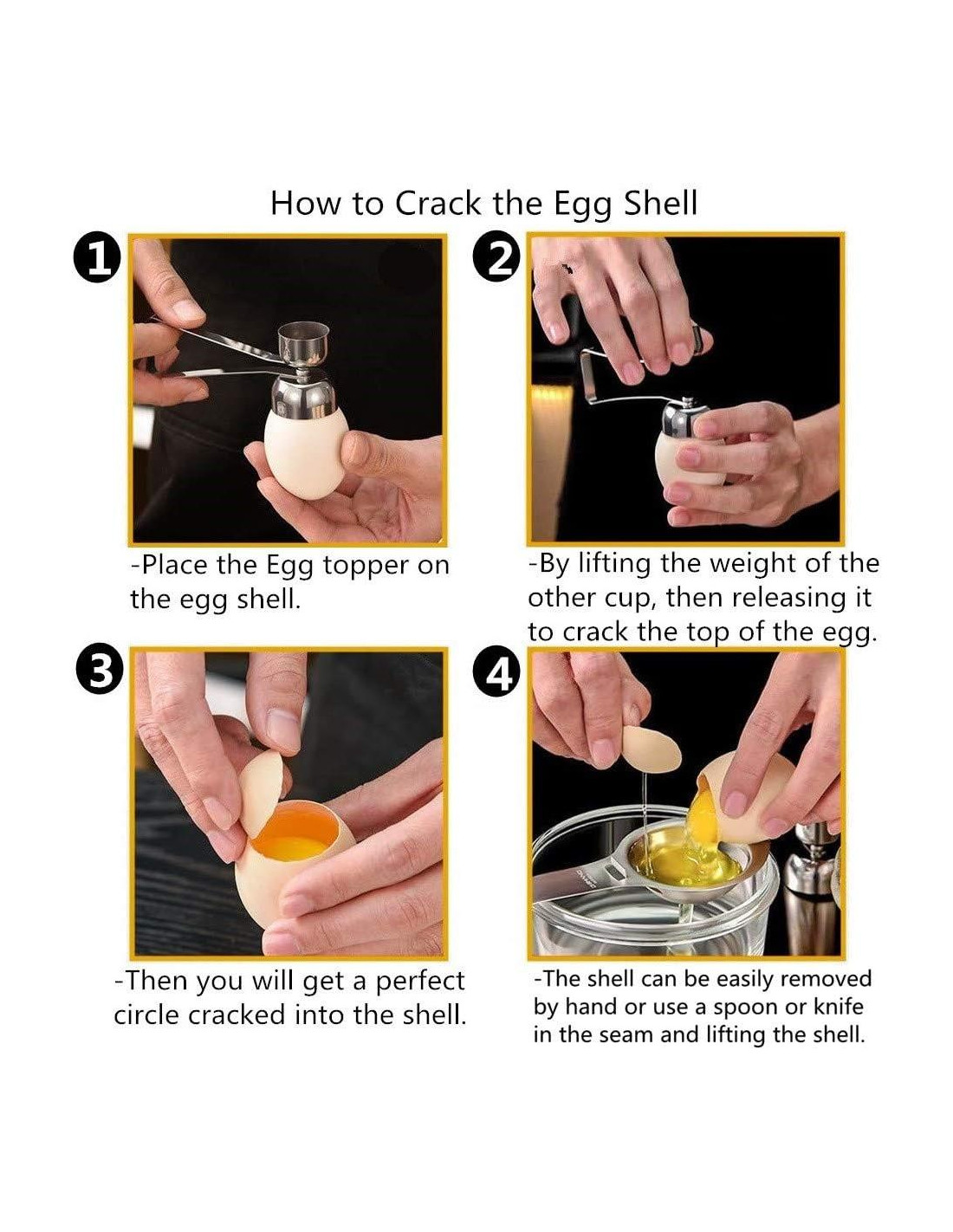 How to Crack the Egg Shell

1

-Place the Egg topper on the egg shell.

2

-By lifting the weight of the other cup, then releasing it to crack the top of the egg.

3

-Then you will get a perfect circle cracked into the shell.

4

-The shell can be easily removed by hand or use a spoon or knife in the seam and lifting the shell.