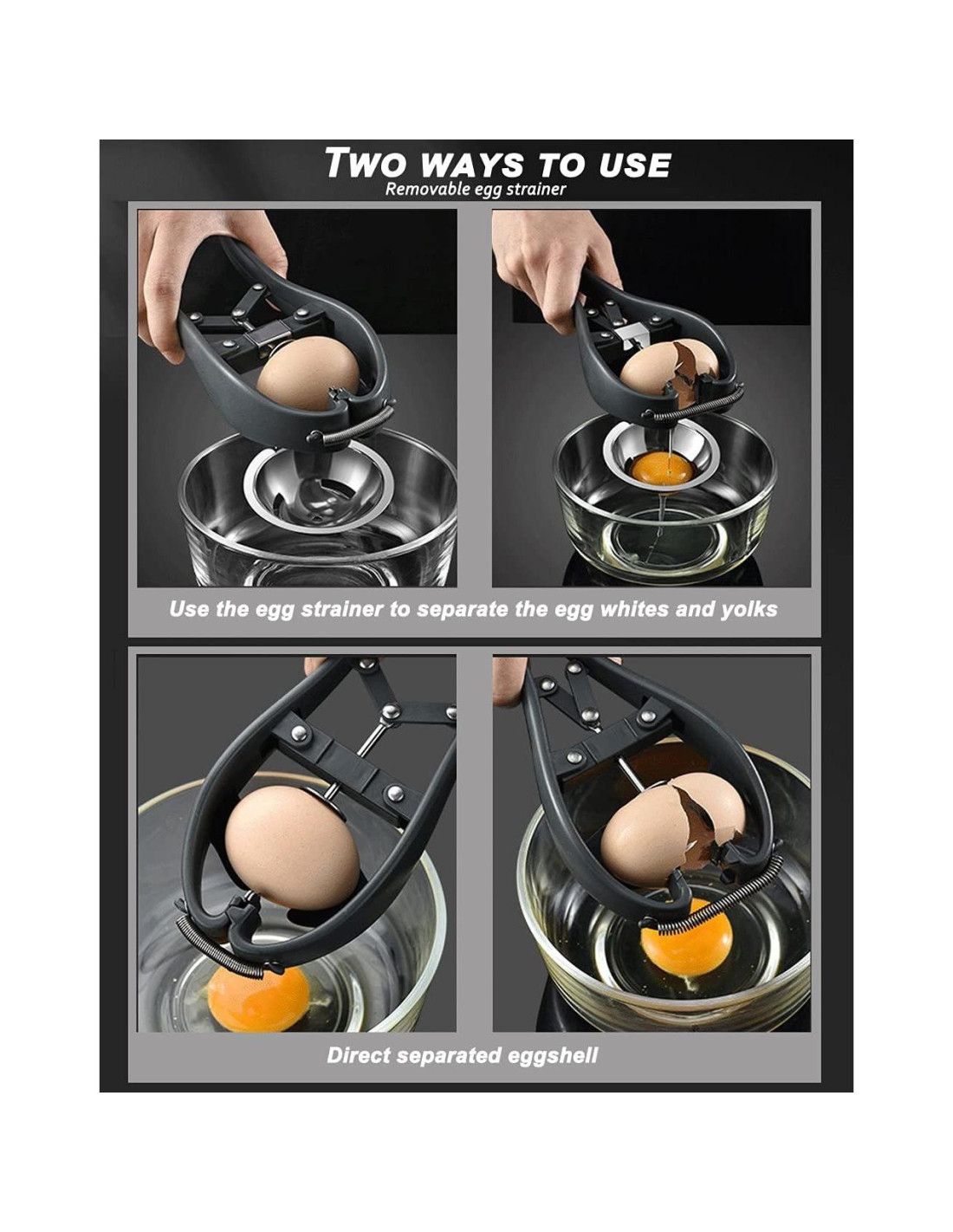 TWO WAYS TO USE
Removable egg strainer

Use the egg strainer to separate the egg whites and yolks

Direct separated eggshell