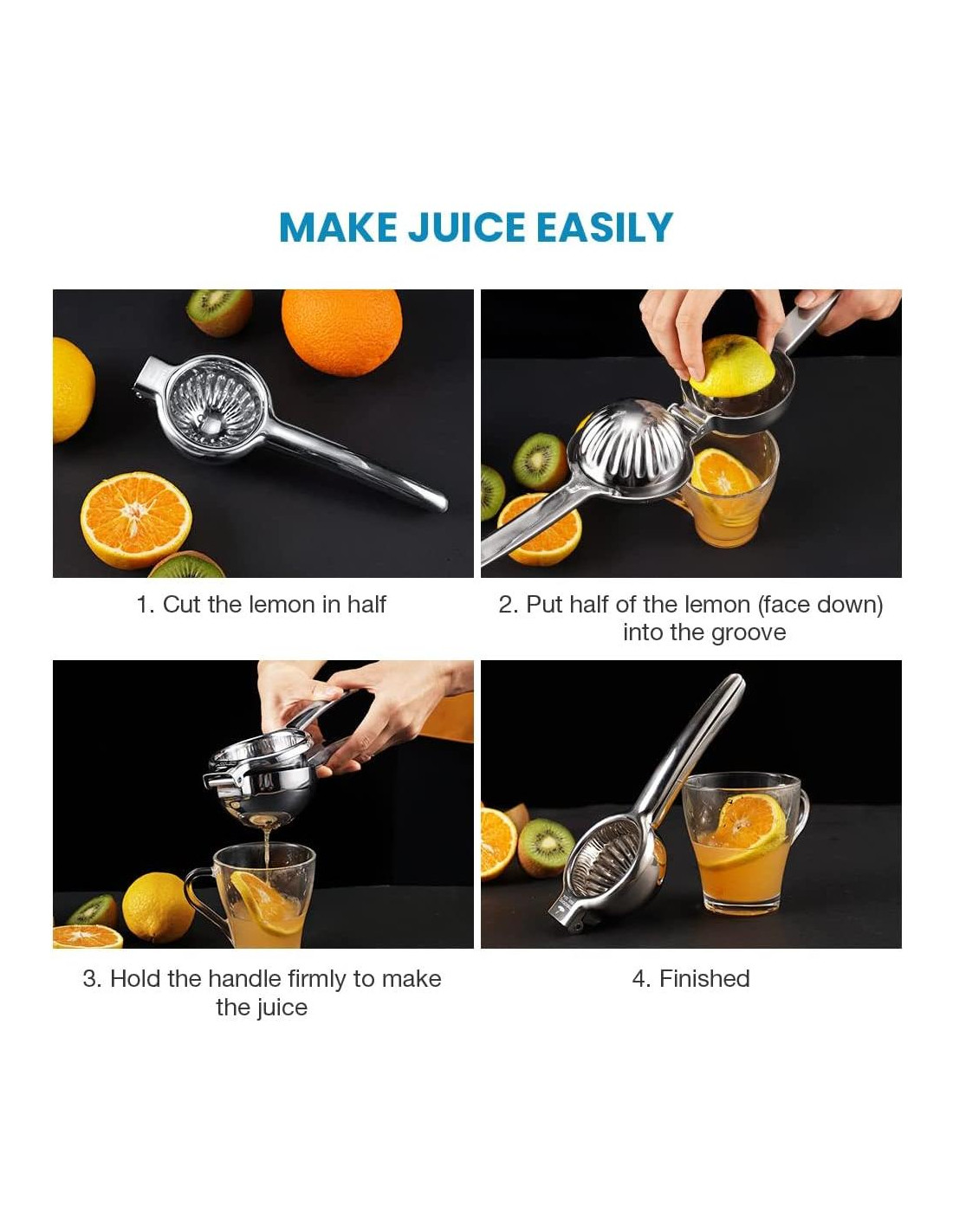 MAKE JUICE EASILY

1. Cut the lemon in half

2. Put half of the lemon (face down) into the groove

3. Hold the handle firmly to make the juice

4. Finished