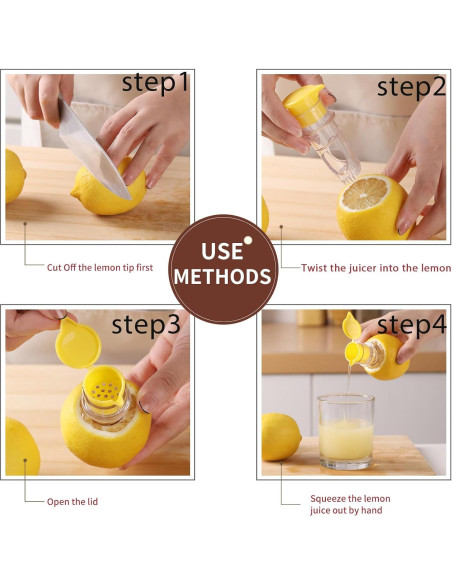 step1

Cut Off the lemon tip first

step2

Twist the juicer into the lemon

USE METHODS

step3

Open the lid

step4

Squeeze the lemon juice out by hand